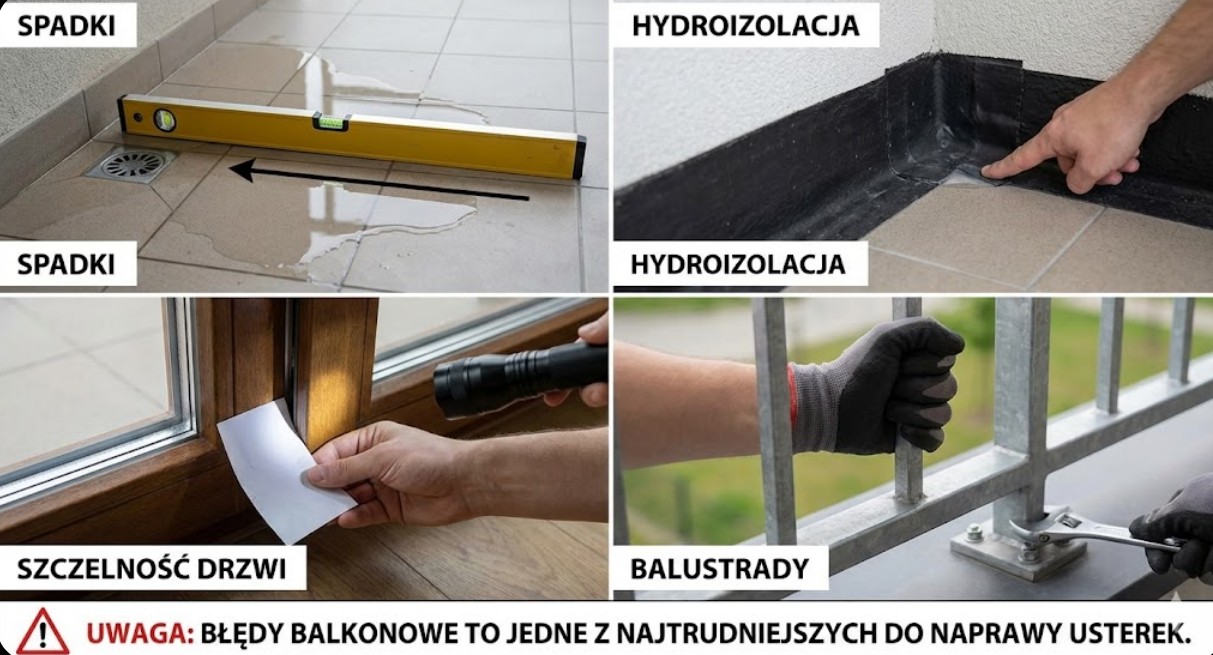 SPADKI

SPADKI

HYDROIZOLACJA

HYDROIZOLACJA

SZCZELNOŚĆ DRZWI

BALUSTRADY

UWAGA: BŁĘDY BALKONOWE TO JEDNE Z NAJTRUDNIEJSZYCH DO NAPRAWY USTEREK.